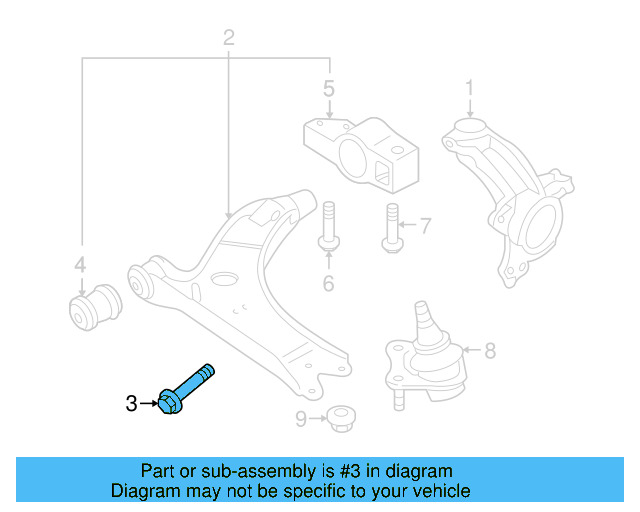 2
5
1
7
4
6
8
3
9

Part or sub-assembly is #3 in diagram
Diagram may not be specific to your vehicle