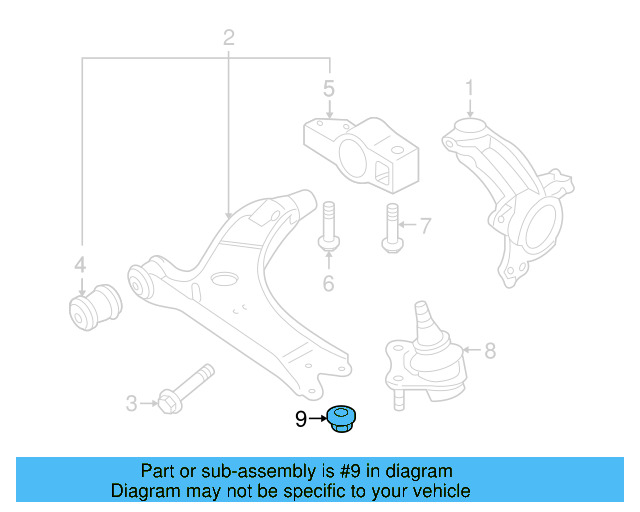 2

5

1

7

4

6

8

3

9

Part or sub-assembly is #9 in diagram
Diagram may not be specific to your vehicle