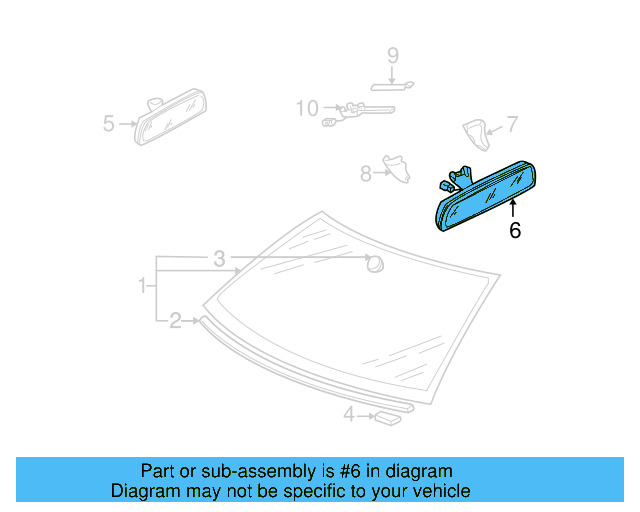 9
10
5
7
8
6
3
1
2
4

Part or sub-assembly is #6 in diagram
Diagram may not be specific to your vehicle