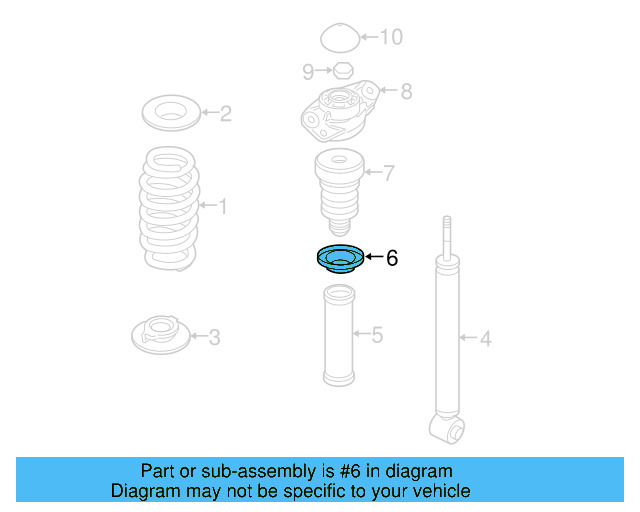 10
9
8
2
7
1
6
3
5
4

Part or sub-assembly is #6 in diagram
Diagram may not be specific to your vehicle