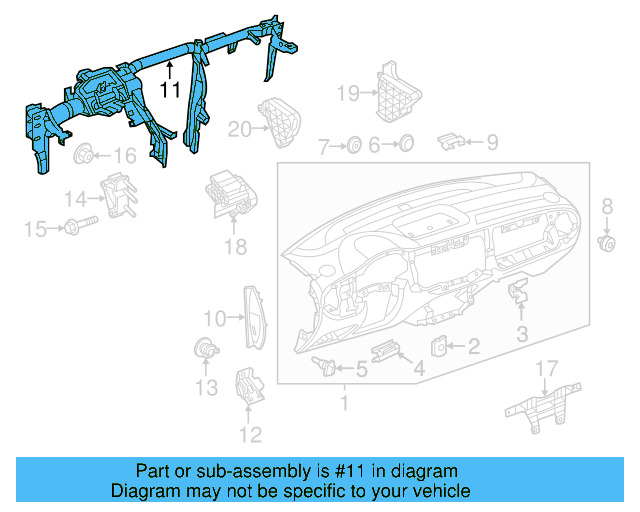 11
19
20
7
6
9
16
14
15
18
8
10
3
2
13
5
4
17
1
12

Part or sub-assembly is #11 in diagram
Diagram may not be specific to your vehicle