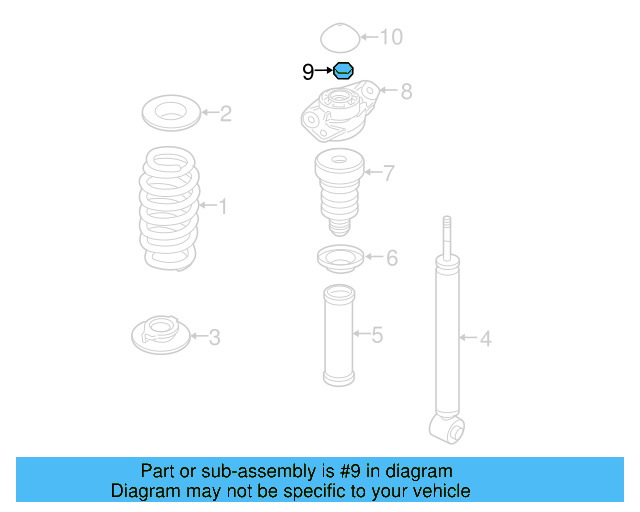 10
9
8
2
7
1
6
3
5
4

Part or sub-assembly is #9 in diagram
Diagram may not be specific to your vehicle