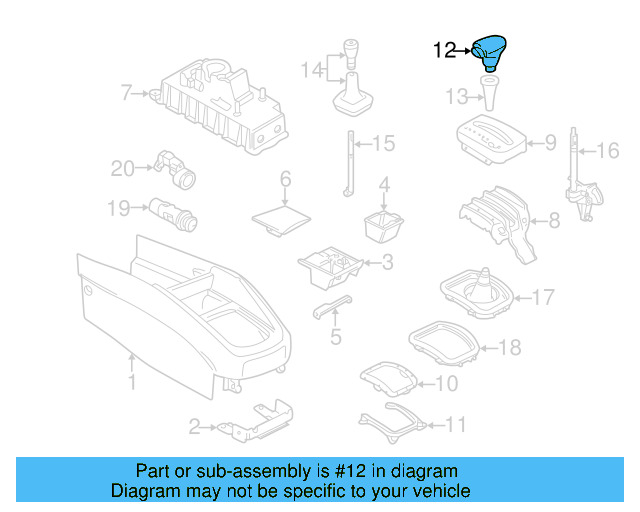 12
14
13
7
15
9
16
20
6
4
19
8
3
17
5
18
1
10
2
11

Part or sub-assembly is #12 in diagram
Diagram may not be specific to your vehicle