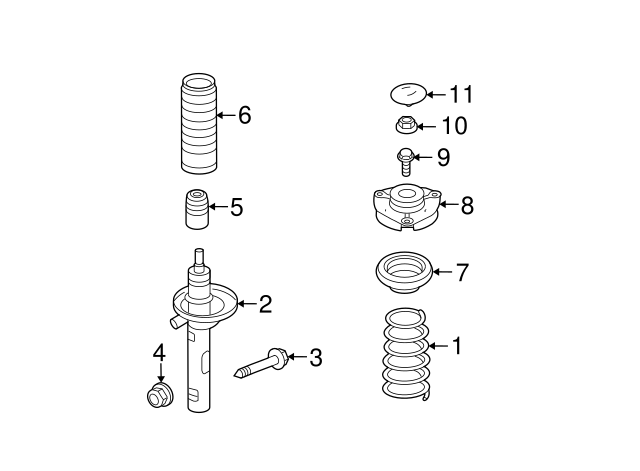 6
5
2
4
3
11
10
9
8
7
1