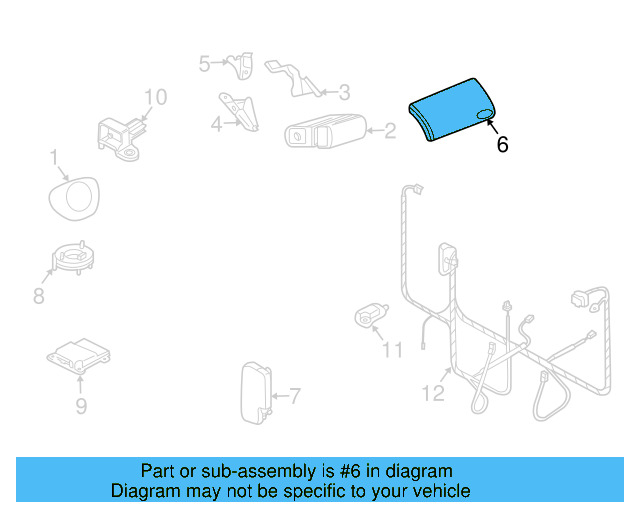 5
3
10
4
2
6
1
8
11
9
7
12

Part or sub-assembly is #6 in diagram
Diagram may not be specific to your vehicle