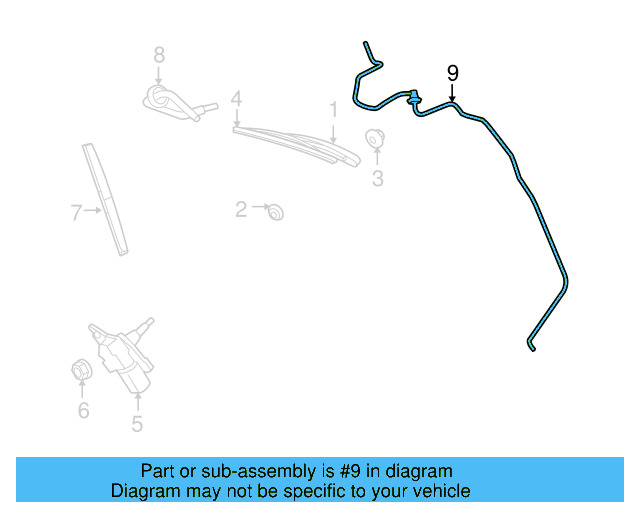 8
4
1
9
3
7
2
6
5

Part or sub-assembly is #9 in diagram
Diagram may not be specific to your vehicle