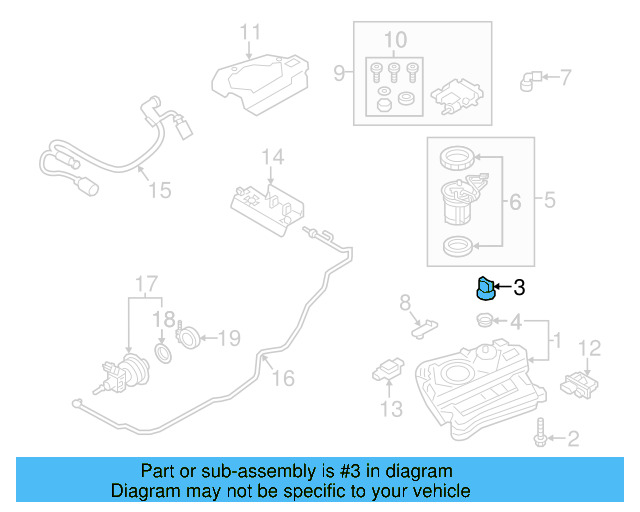 11
10
9
7
15
14
6
5
3
17
18
19
8
4
1
12
16
13
2

Part or sub-assembly is #3 in diagram
Diagram may not be specific to your vehicle