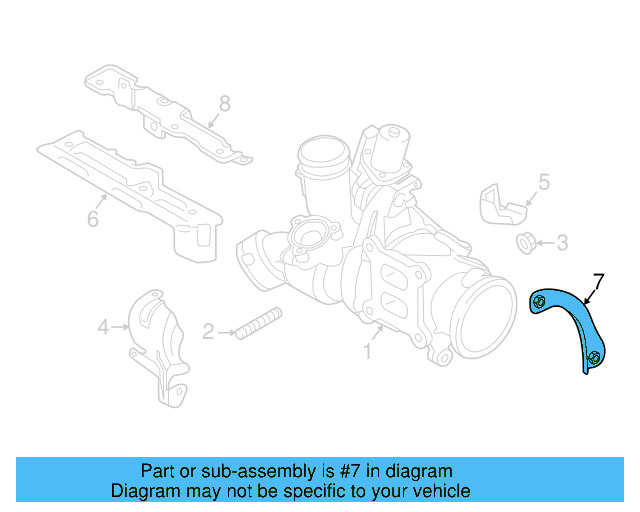 8
6
5
3
7
4
2
1

Part or sub-assembly is #7 in diagram
Diagram may not be specific to your vehicle