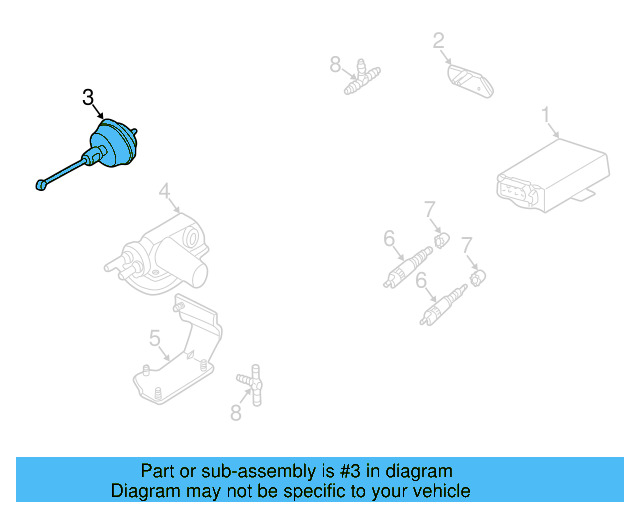 3

8

2

1

4

7

6

7

6

5

8

Part or sub-assembly is #3 in diagram
Diagram may not be specific to your vehicle