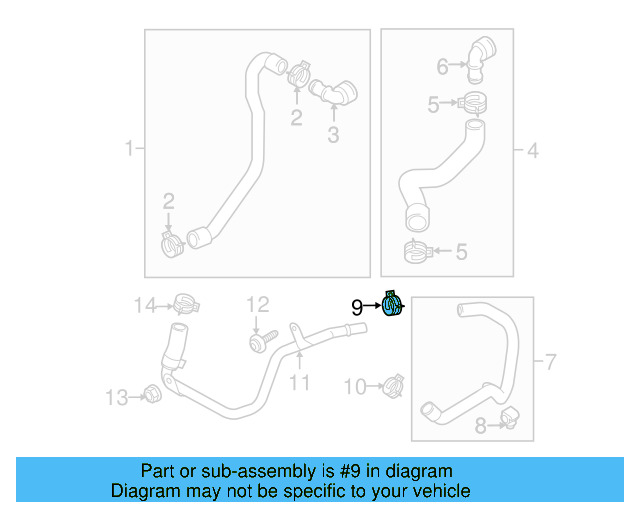 1
2
3
2
6
5
4
5
14
12
9
11
13
10
7
8

Part or sub-assembly is #9 in diagram
Diagram may not be specific to your vehicle