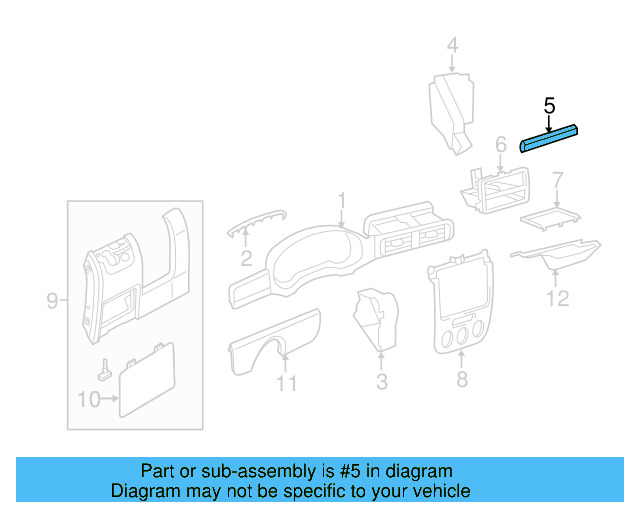 4
5
6
7
1
2
9
12
3
8
11
10

Part or sub-assembly is #5 in diagram
Diagram may not be specific to your vehicle