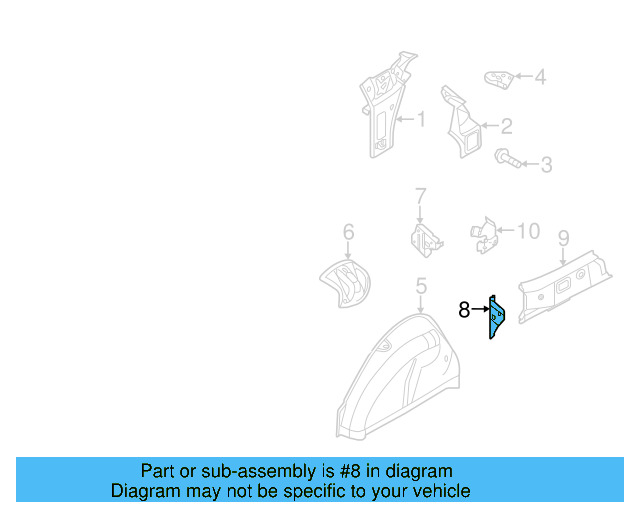 4
1
2
3
7
6
10
9
5
8

Part or sub-assembly is #8 in diagram
Diagram may not be specific to your vehicle