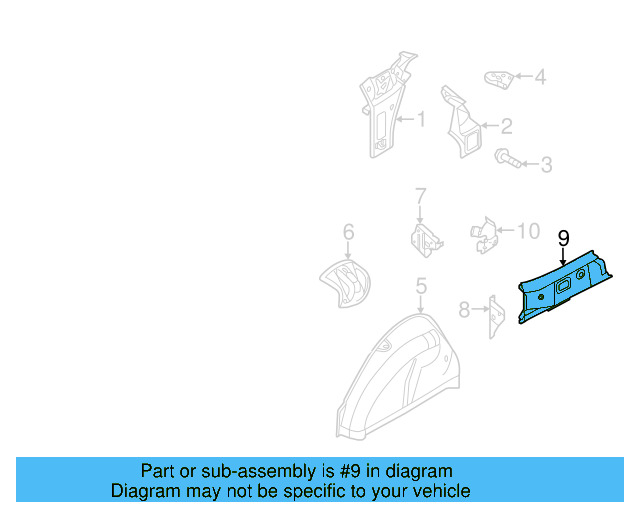 4
1
2
3
7
6
10
9
5
8

Part or sub-assembly is #9 in diagram
Diagram may not be specific to your vehicle