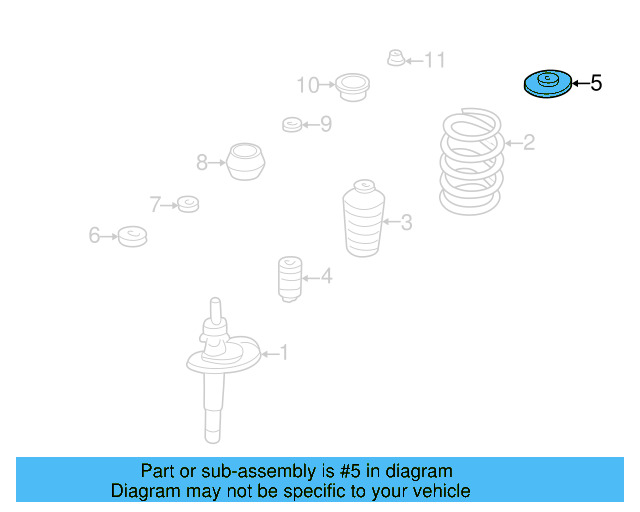 11

10

5

9

2

8

7

3

6

4

1

Part or sub-assembly is #5 in diagram
Diagram may not be specific to your vehicle