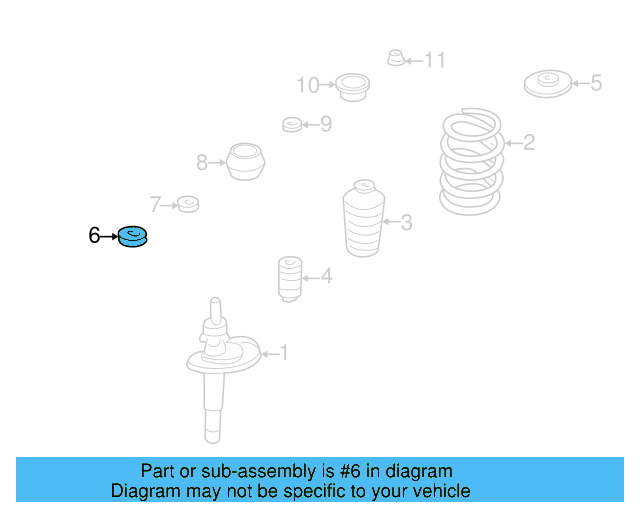 11
10
5
9
2
8
7
3
6
4
1

Part or sub-assembly is #6 in diagram
Diagram may not be specific to your vehicle