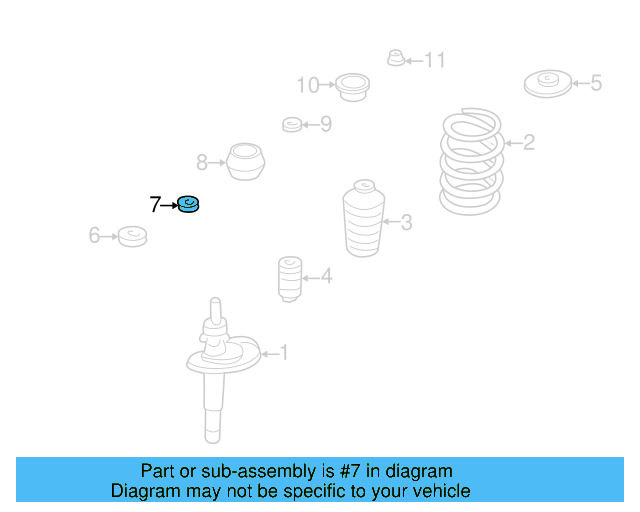 11
10
5
9
2
8
7
3
6
4
1

Part or sub-assembly is #7 in diagram
Diagram may not be specific to your vehicle