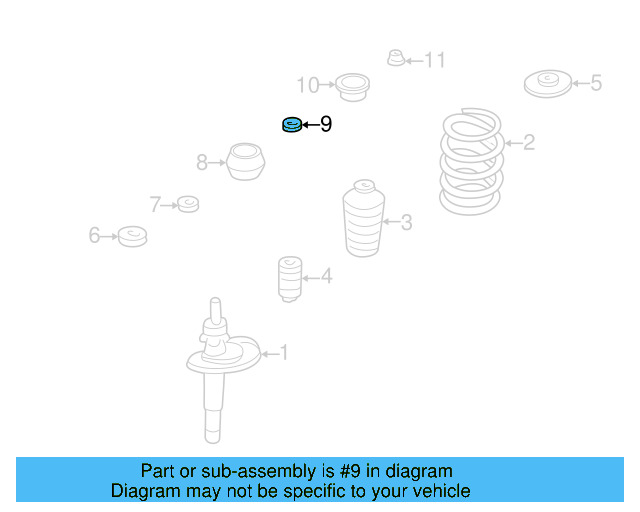 11
10
5
9
2
8
7
3
6
4
1

Part or sub-assembly is #9 in diagram
Diagram may not be specific to your vehicle