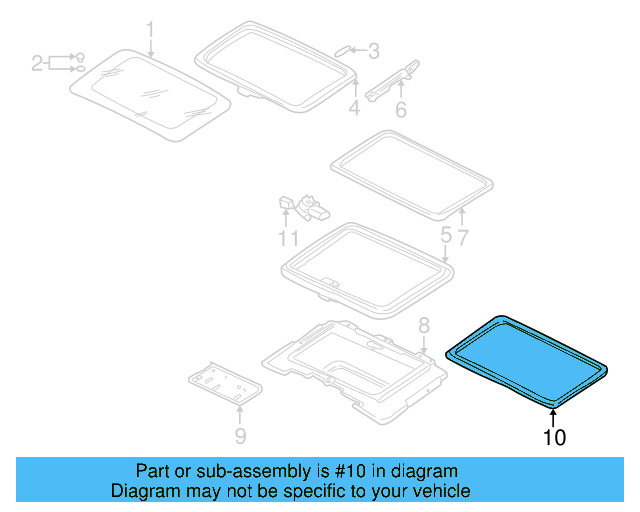 1
2
3
4
6
11
5
7
8
9
10

Part or sub-assembly is #10 in diagram
Diagram may not be specific to your vehicle