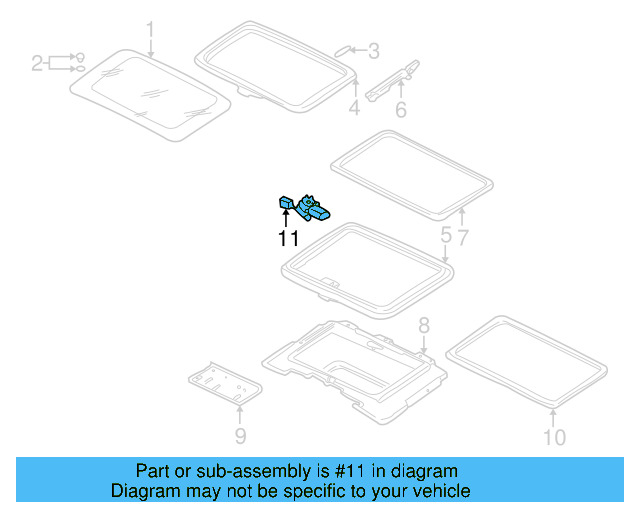 1
2
3
4
6
11
5 7
8
9
10

Part or sub-assembly is #11 in diagram
Diagram may not be specific to your vehicle