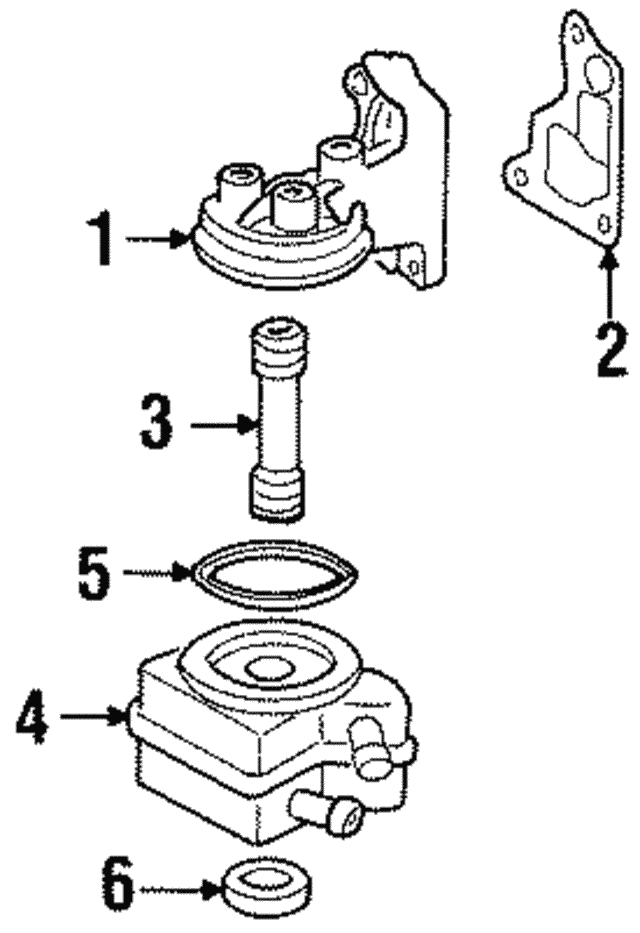 1
2
3
5
4
6