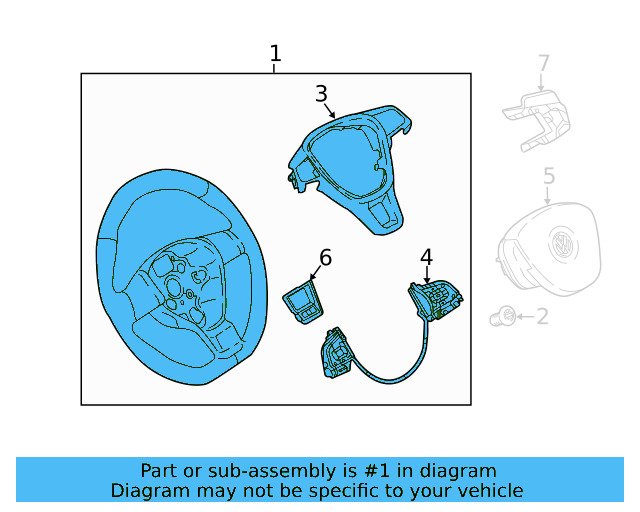 1
3
7
5
6
4
2

Part or sub-assembly is #1 in diagram
Diagram may not be specific to your vehicle