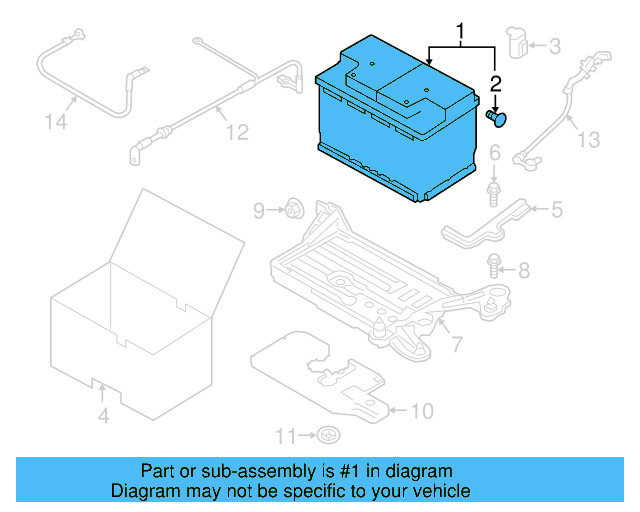 1
2
3
14
12
13
6
9
5
8
7
4
10
11

Part or sub-assembly is #1 in diagram
Diagram may not be specific to your vehicle