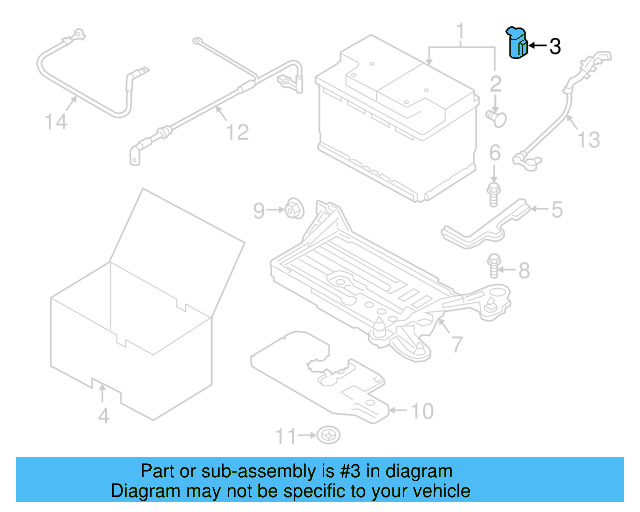 1
3
2
14
12
13
6
9
5
8
7
4
10
11

Part or sub-assembly is #3 in diagram
Diagram may not be specific to your vehicle