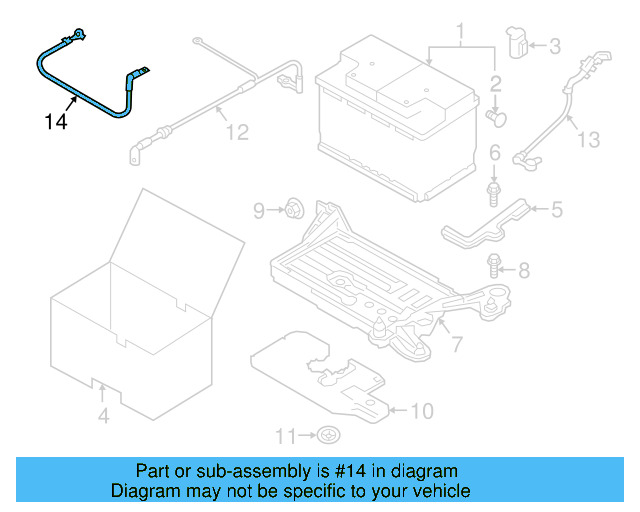 14
12
1
3
2
13
6
9
5
8
7
4
10
11

Part or sub-assembly is #14 in diagram
Diagram may not be specific to your vehicle