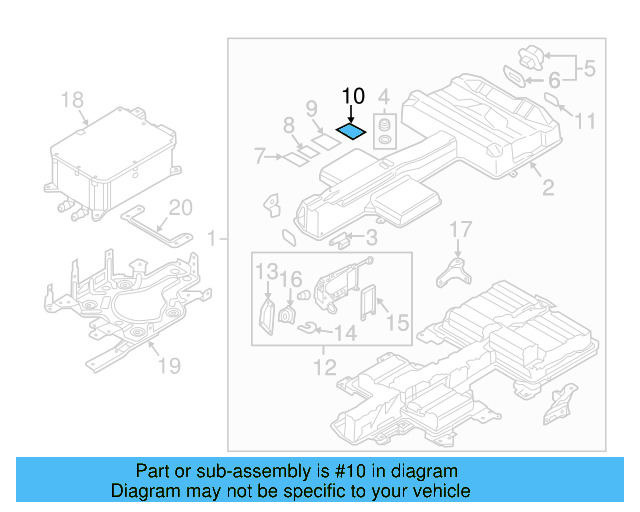 18
20
19
1
10
9
8
7
4
5
6
11
2
3
17
13
16
14
15
12

Part or sub-assembly is #10 in diagram
Diagram may not be specific to your vehicle