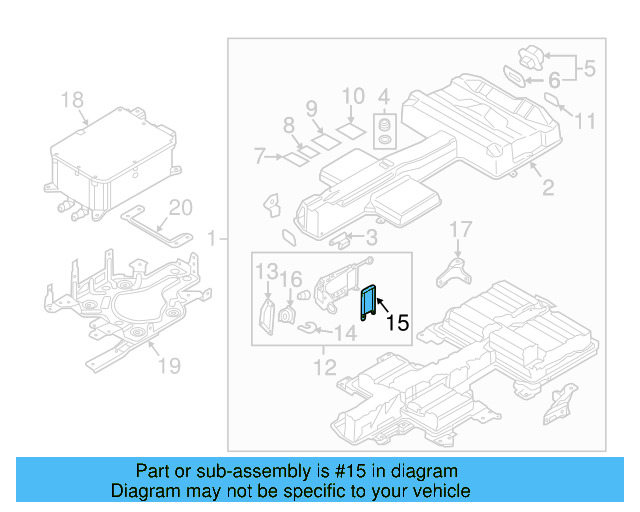 18
20
19
1
10
9
8
7
4
5
6
11
2
3
17
13
16
14
15
12

Part or sub-assembly is #15 in diagram
Diagram may not be specific to your vehicle