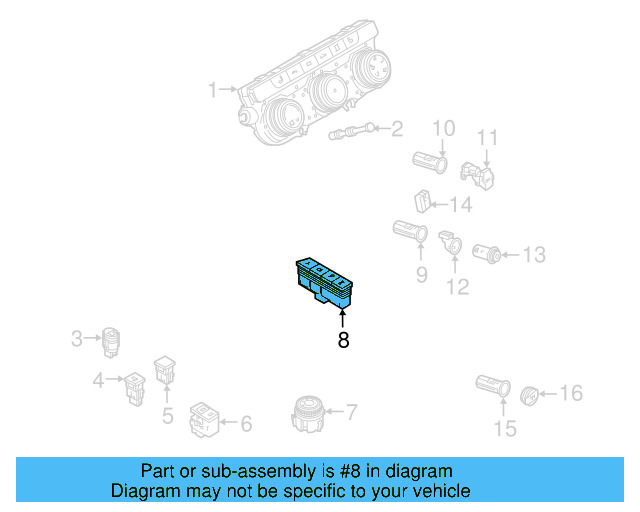 1
2
10
11
14
9
12
13
8
3
4
5
6
7
15
16

Part or sub-assembly is #8 in diagram
Diagram may not be specific to your vehicle