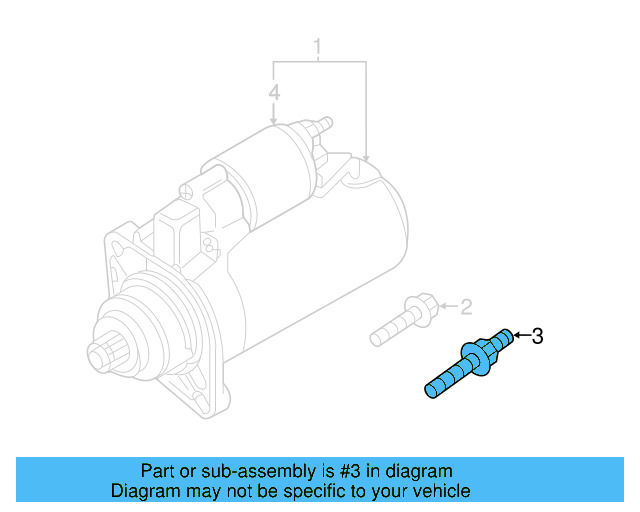 1
4
2
3
Part or sub-assembly is #3 in diagram
Diagram may not be specific to your vehicle