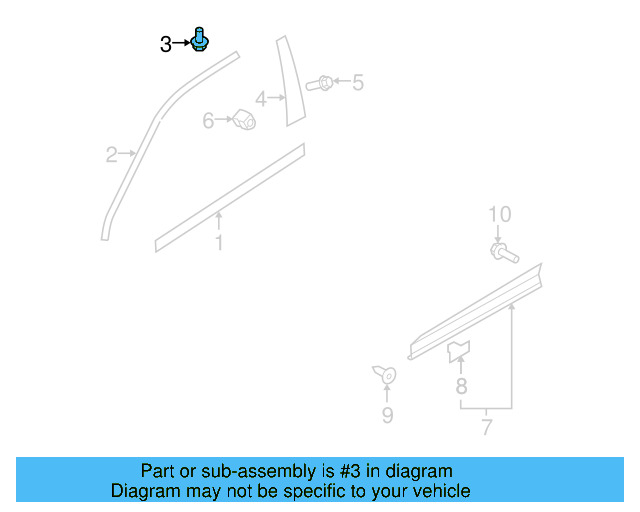 3
5
4
6
2
1
10
8
9
7

Part or sub-assembly is #3 in diagram
Diagram may not be specific to your vehicle