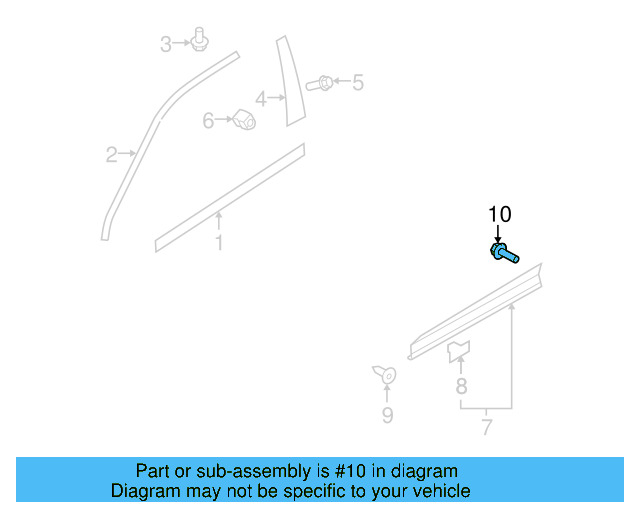 3
5
4
6
2
1
10
8
9
7

Part or sub-assembly is #10 in diagram
Diagram may not be specific to your vehicle