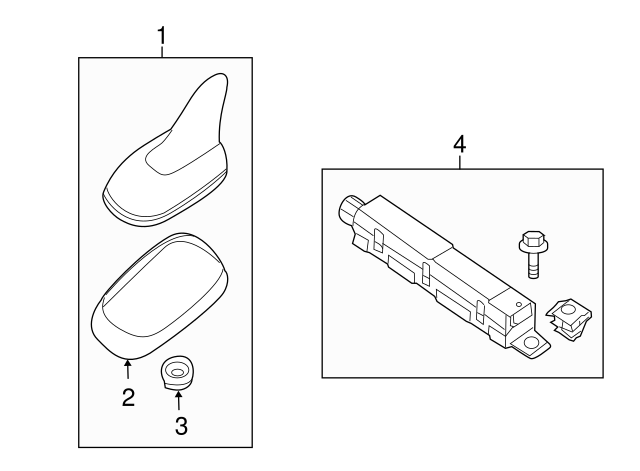 1
2
3
4