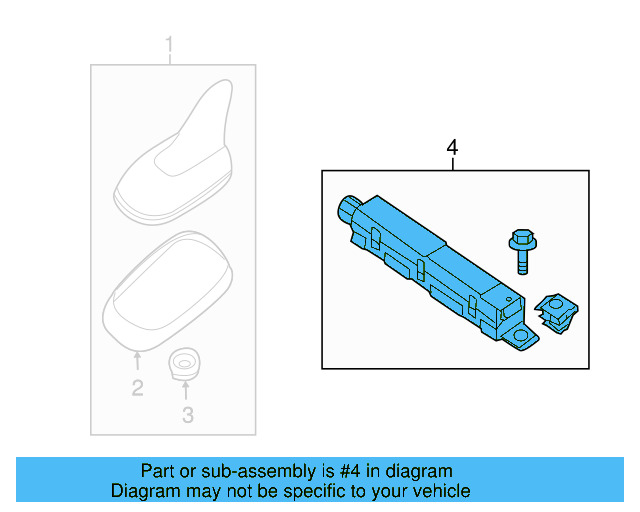 1

4

2

3

Part or sub-assembly is #4 in diagram
Diagram may not be specific to your vehicle