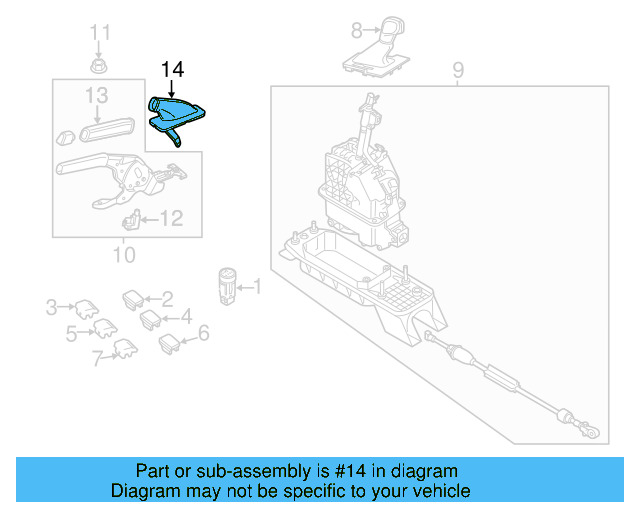 11

14

8

9

13

12

10

1

3

2

4

5

6

7

Part or sub-assembly is #14 in diagram
Diagram may not be specific to your vehicle