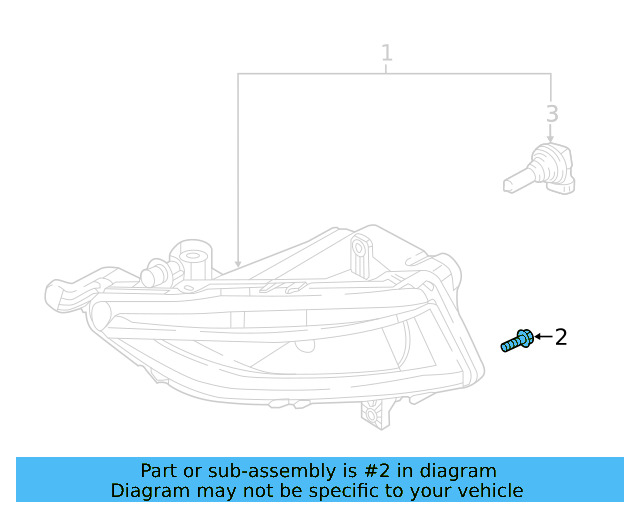 1

3

2

Part or sub-assembly is #2 in diagram
Diagram may not be specific to your vehicle