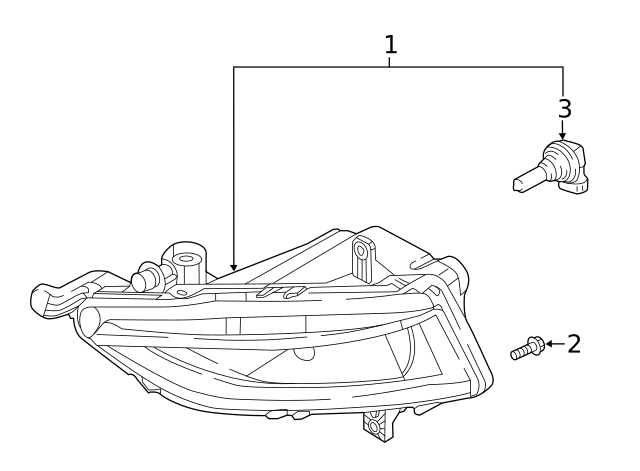 1
3
2