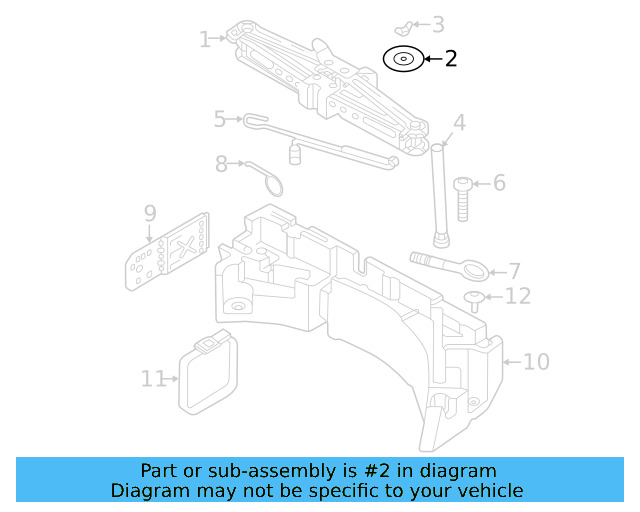 1
3
2
5
4
8
6
9
7
12
10
11

Part or sub-assembly is #2 in diagram
Diagram may not be specific to your vehicle