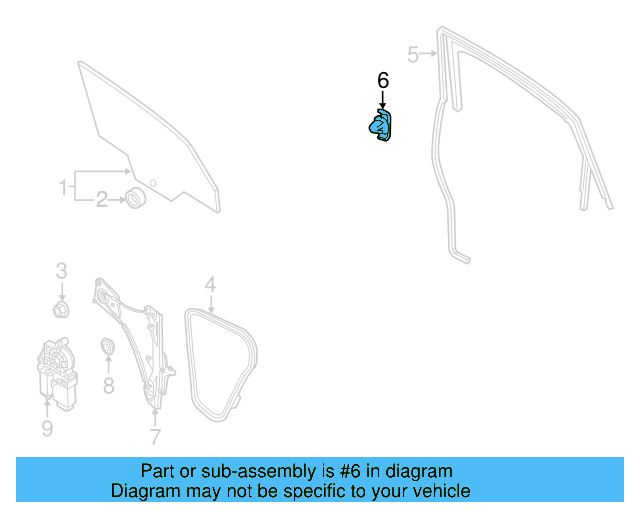 5
6
1
2
3
4
8
9
7
Part or sub-assembly is #6 in diagram
Diagram may not be specific to your vehicle