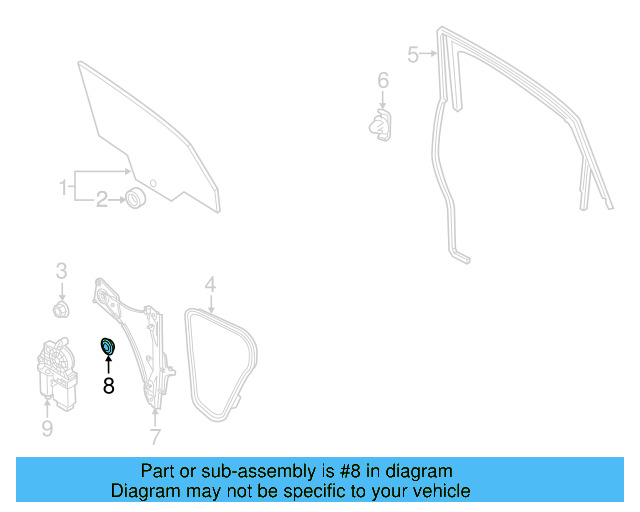 5
6
1
2
3
4
8
9
7

Part or sub-assembly is #8 in diagram
Diagram may not be specific to your vehicle