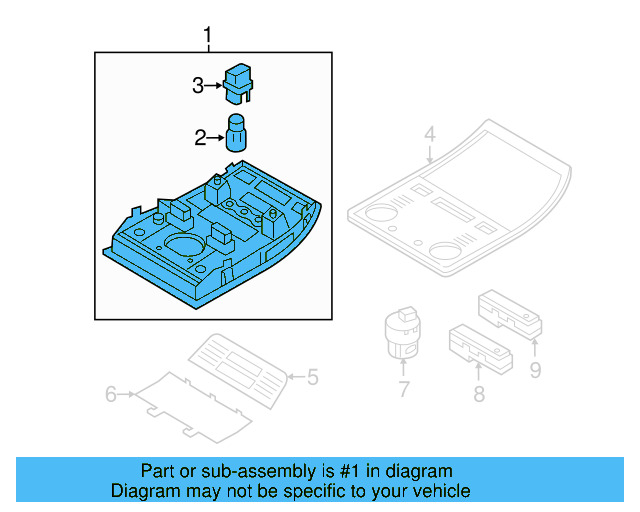 1
3
2
4
5
6
7
8
9

Part or sub-assembly is #1 in diagram
Diagram may not be specific to your vehicle