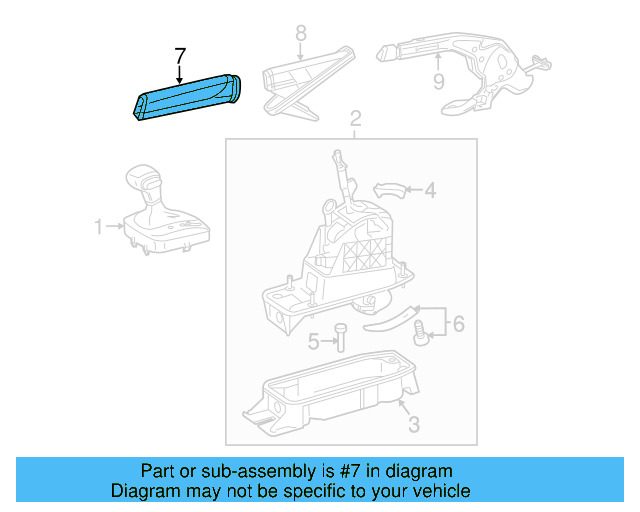 7
8
9
2
4
1
6
5
3

Part or sub-assembly is #7 in diagram
Diagram may not be specific to your vehicle