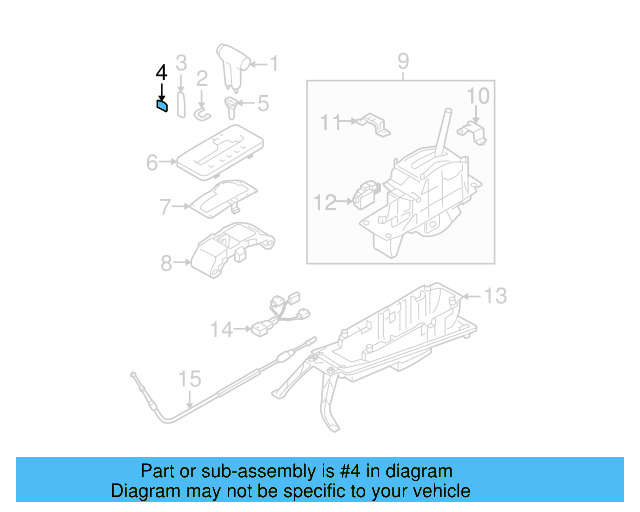 4
3
2
1
5
9
10
11
6
7
12
8
13
14
15

Part or sub-assembly is #4 in diagram
Diagram may not be specific to your vehicle