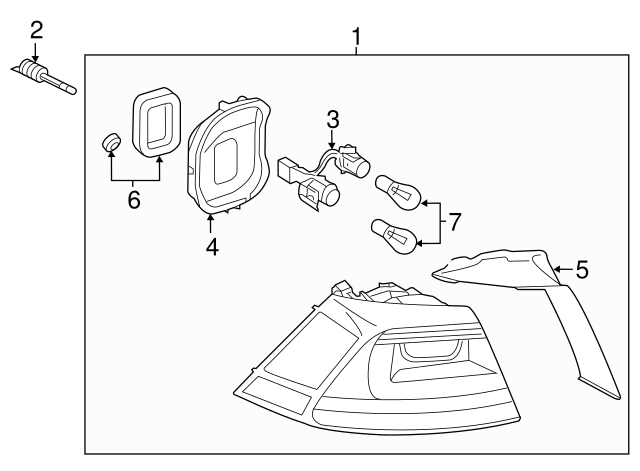 2
1
3
6
4
7
5