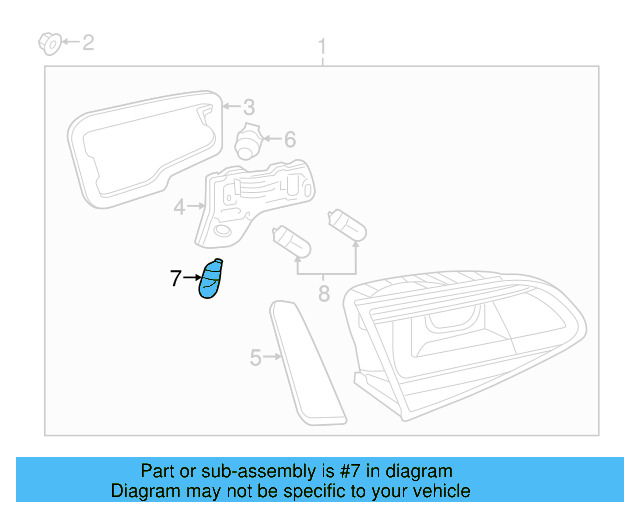 2
1
3
6
4
7
8
5

Part or sub-assembly is #7 in diagram
Diagram may not be specific to your vehicle