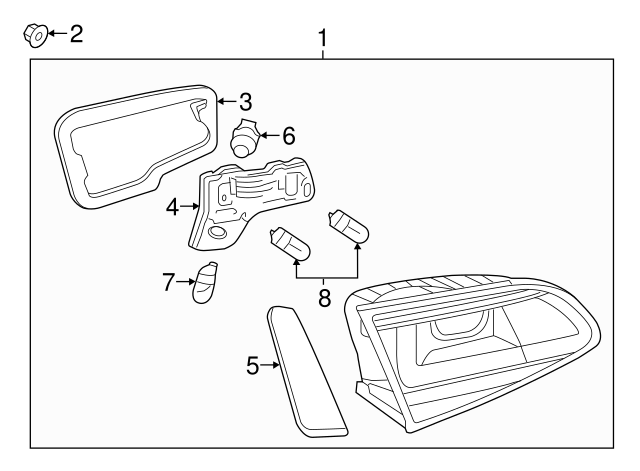 2
1
3
6
4
7
8
5