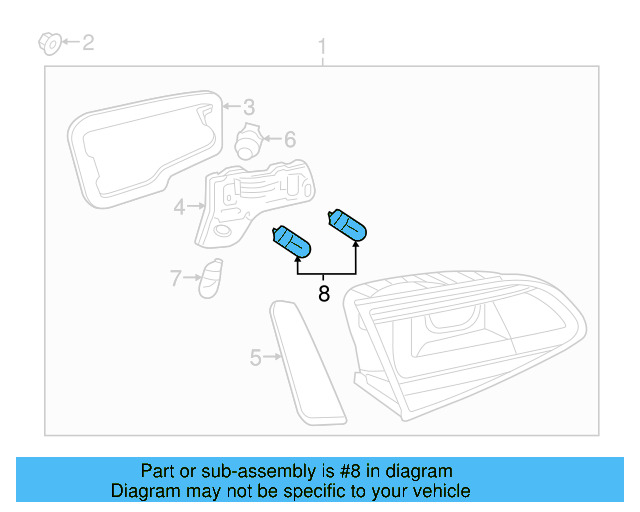 2
1
3
6
4
7
8
5

Part or sub-assembly is #8 in diagram
Diagram may not be specific to your vehicle