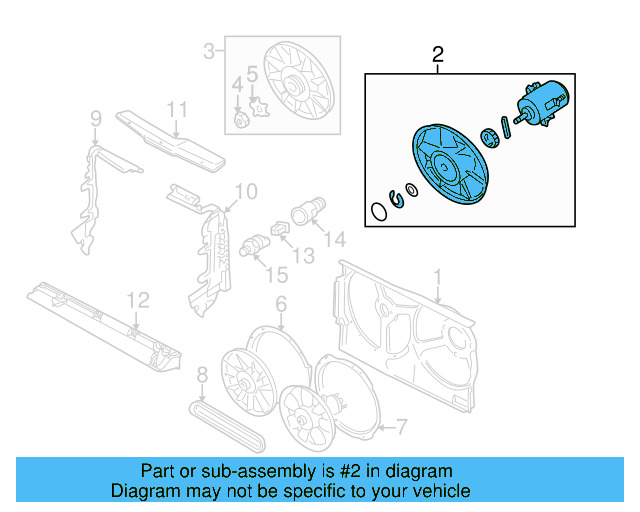 3
4
5
2
9
11
10
14
13
15
12
6
1
8
7

Part or sub-assembly is #2 in diagram
Diagram may not be specific to your vehicle